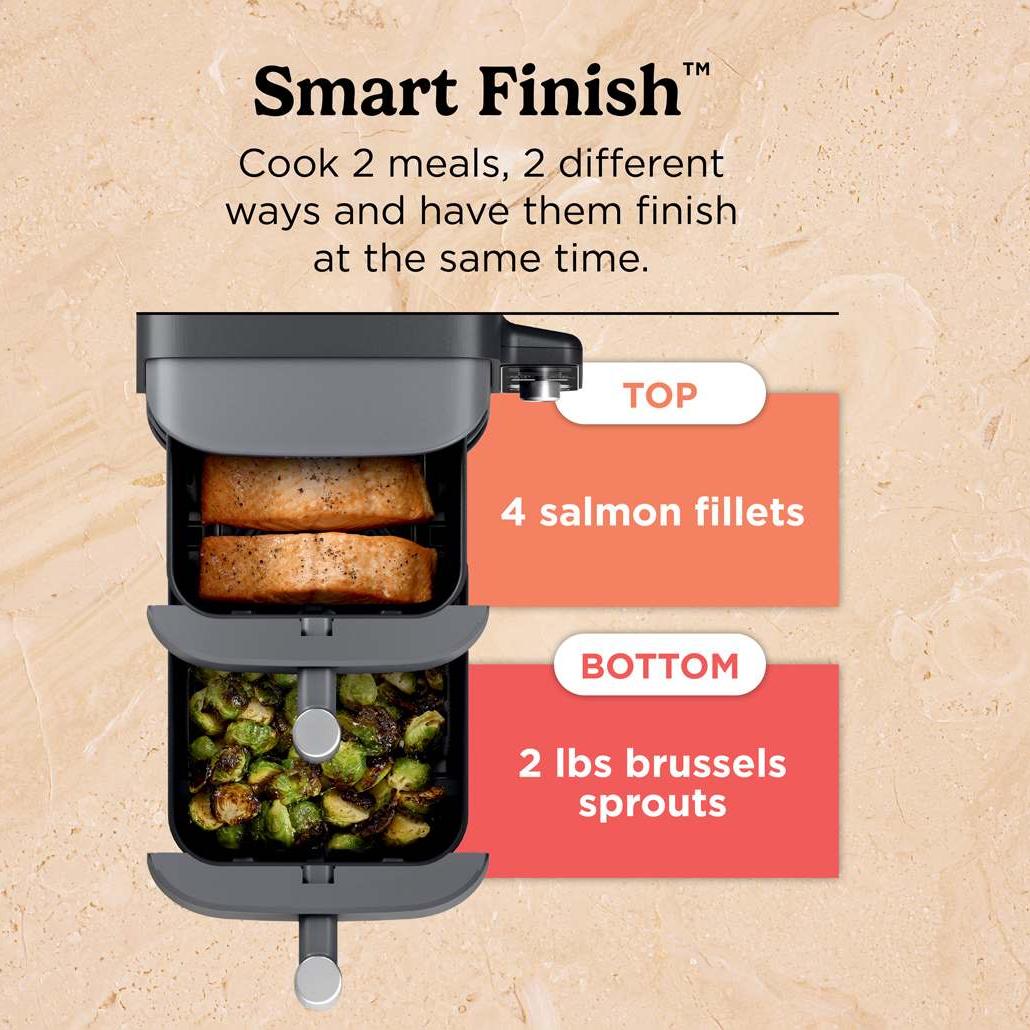 Smart Finish™

Cook 2 meals, 2 different ways and have them finish at the same time.

TOP

4 salmon fillets

BOTTOM

2 lbs brussels sprouts